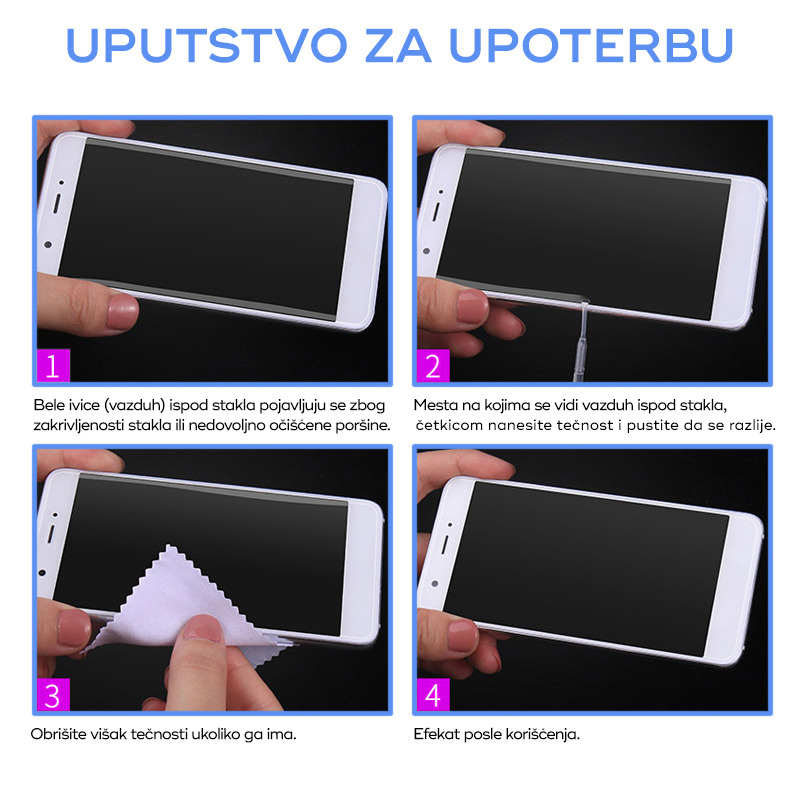 UPUTSTVO ZA UPOTERBU

1

Bele ivice (vazduh) ispod stakla pojavljuju se zbog zakrivljenosti stakla ili nedovoljno očišćene poršine.

2

Mesta na kojima se vidi vazduh ispod stakla, četkicom nanesite tečnost i pustite da se razlije.

3

Obrišite višak tečnosti ukoliko ga ima.

4

Efekat posle korišćenja.