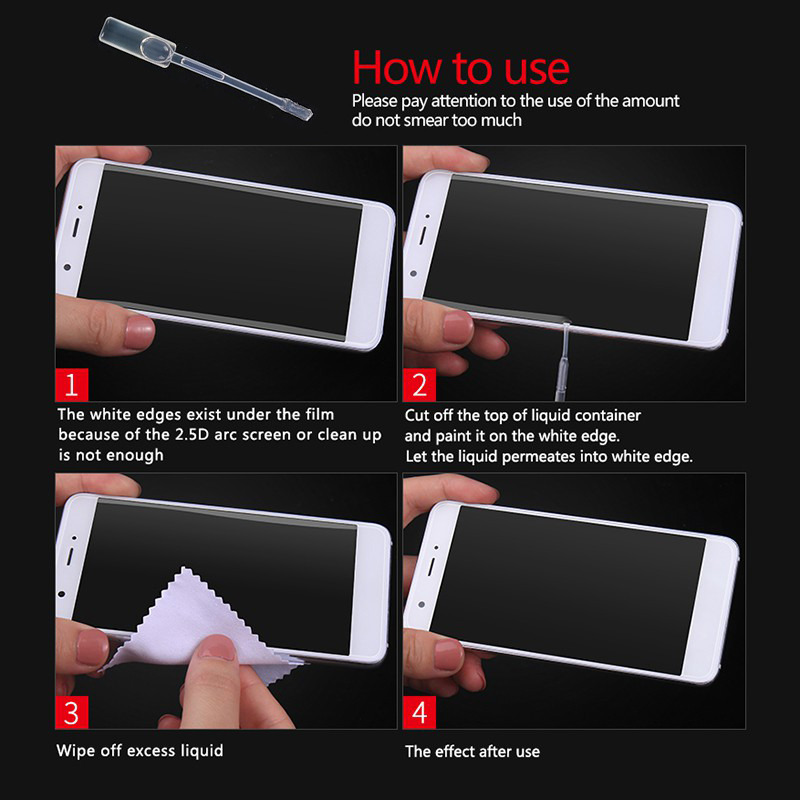 How to use

Please pay attention to the use of the amount do not smear too much

1

The white edges exist under the film because of the 2.5D arc screen or clean up is not enough

2

Cut off the top of liquid container and paint it on the white edge. Let the liquid permeates into white edge.

3

Wipe off excess liquid

4

The effect after use